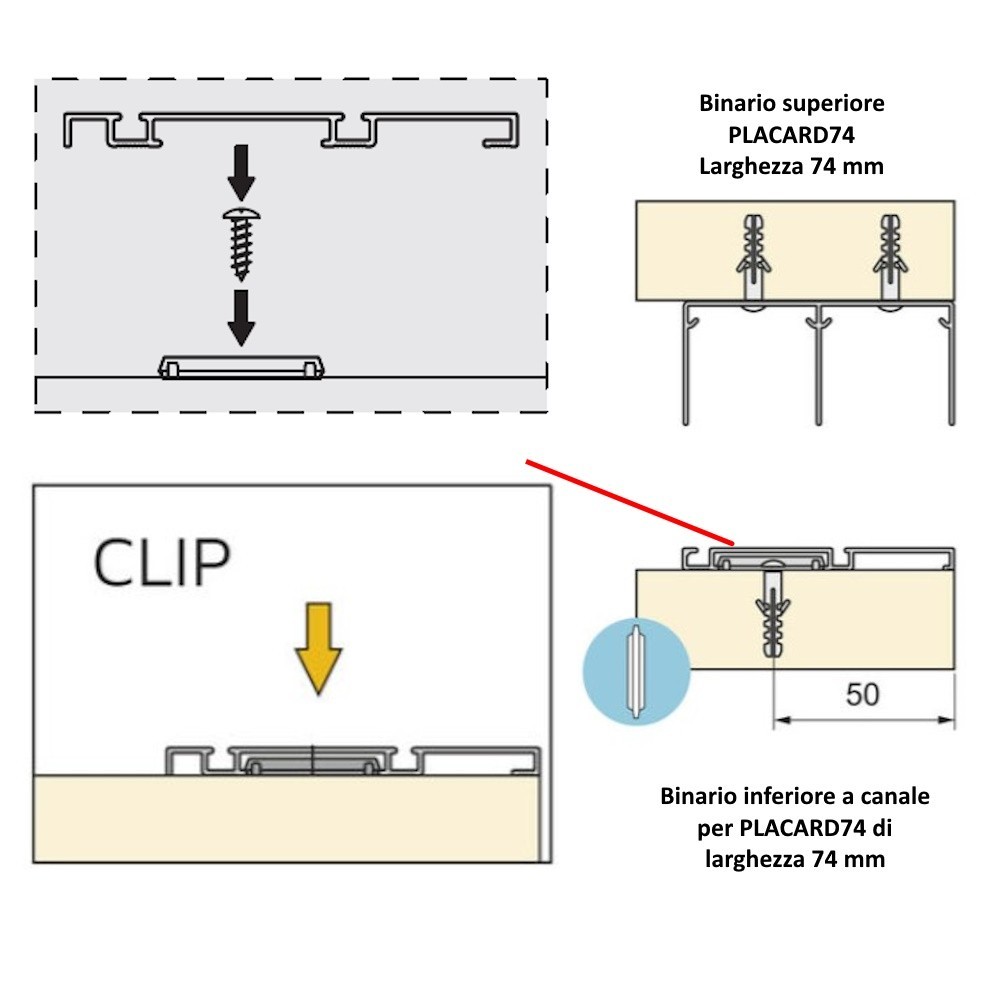 Binario superiore
PLACARD74
Larghezza 74 mm

CLIP

50

Binario inferiore a canale
per PLACARD74 di
larghezza 74 mm