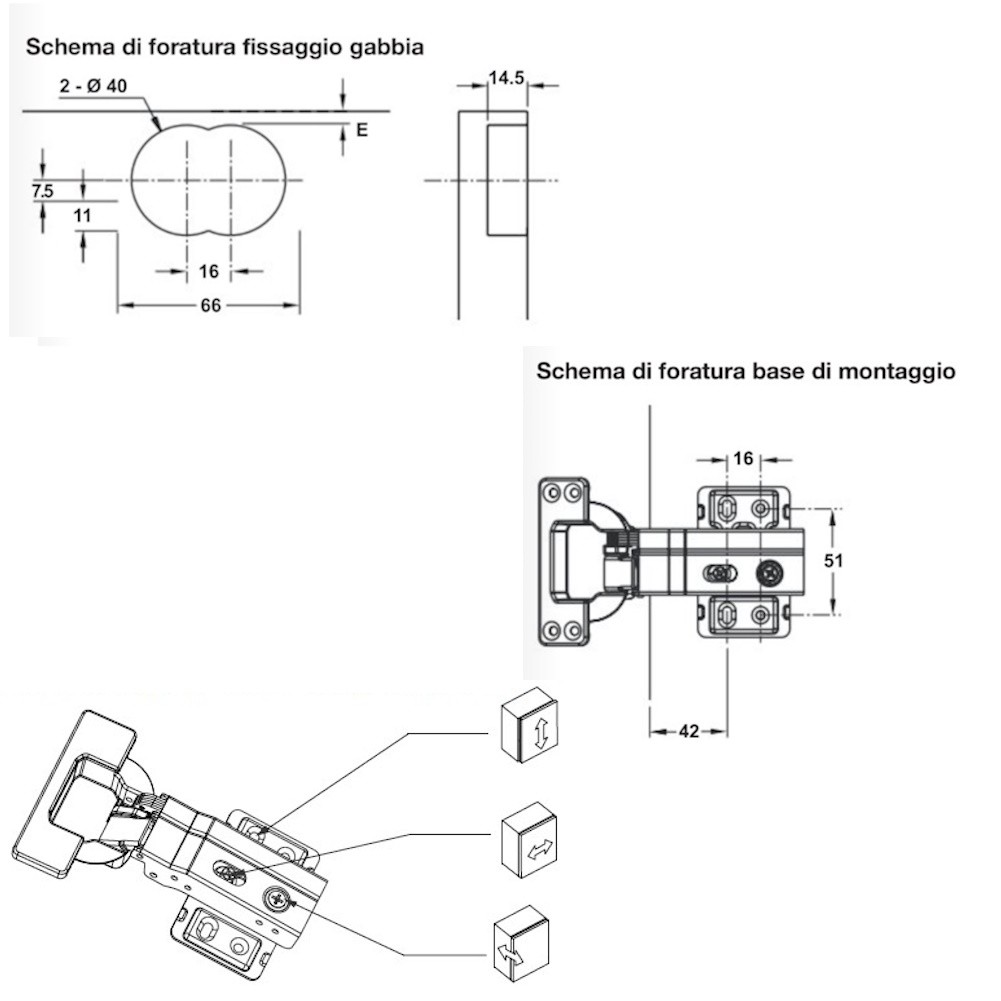 Schema di foratura fissaggio gabbia

2 - Ø 40

E

7.5

11

16

66

14.5

Schema di foratura base di montaggio

16

51

42