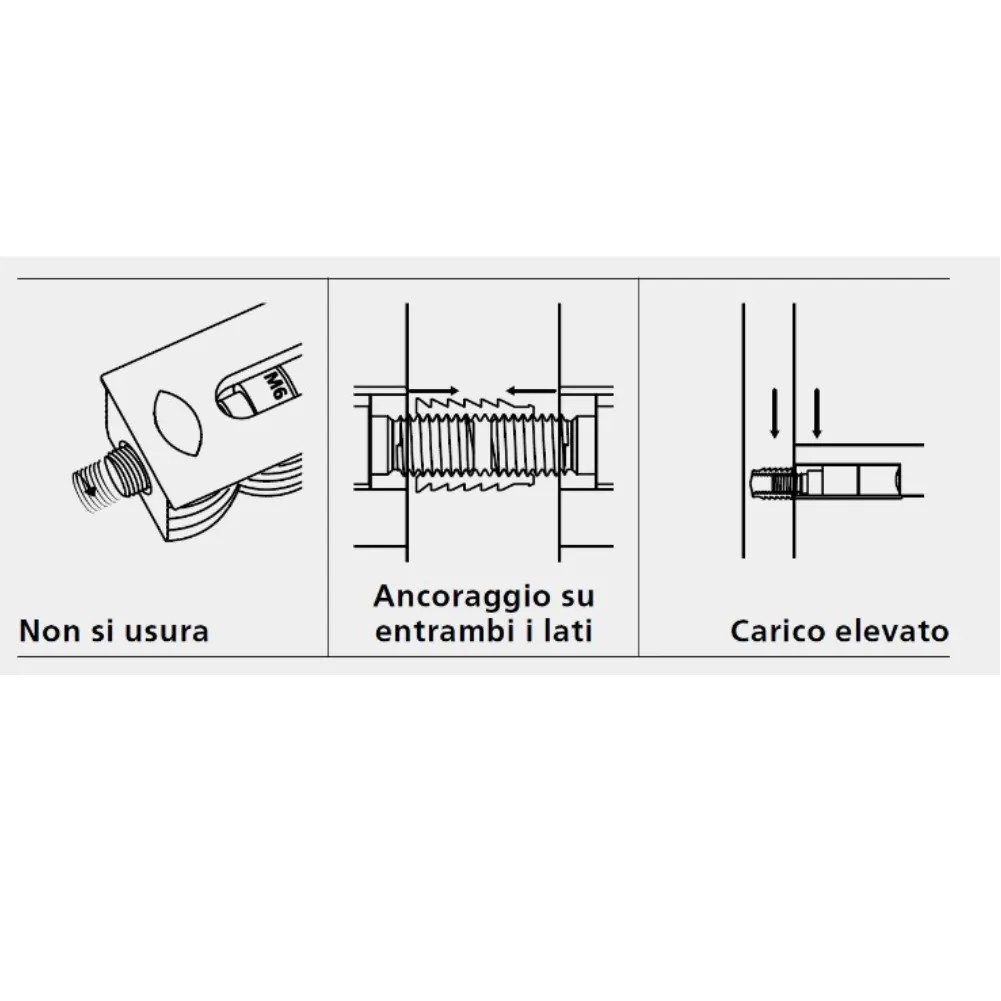 M6

Non si usura

Ancoraggio su entrambi i lati

Carico elevato