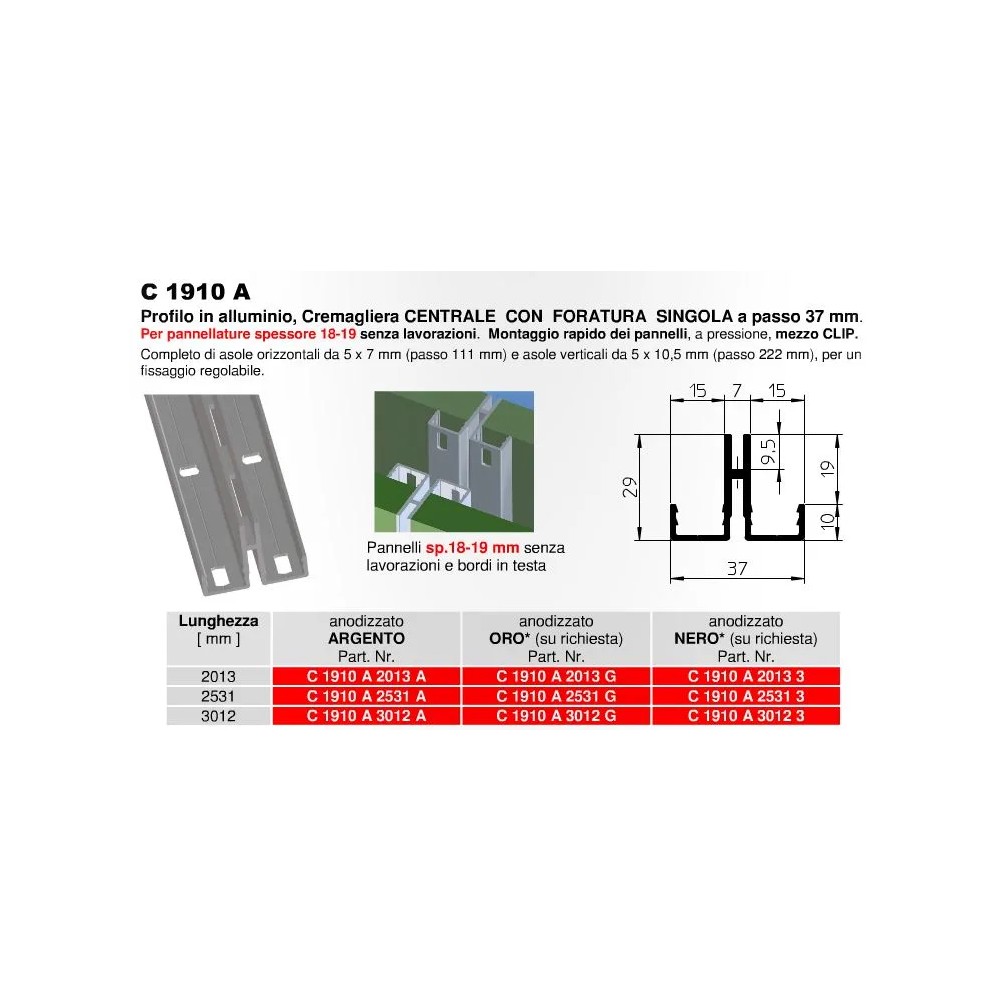 C 1910 A

Profilo in alluminio, Cremagliera CENTRALE CON FORATURA SINGOLA a passo 37 mm.
Per pannellature spessore 18-19 senza lavorazioni. Montaggio rapido dei pannelli, a pressione, mezzo CLIP.
Completo di asole orizzontali da 5 x 7 mm (passo 111 mm) e asole verticali da 5 x 10,5 mm (passo 222 mm), per un fissaggio regolabile.

Pannelli sp.18-19 mm senza lavorazioni e bordi in testa

15 7 15
9,5
29
19
10
37

| Lunghezza [ mm ] | anodizzato ARGENTO Part. Nr. | anodizzato ORO* (su richiesta) Part. Nr. | anodizzato NERO* (su richiesta) Part. Nr. |
|---|---|---|---|
| 2013 | C 1910 A 2013 A | C 1910 A 2013 G | C 1910 A 2013 3 |
| 2531 | C 1910 A 2531 A | C 1910 A 2531 G | C 1910 A 2531 3 |
| 3012 | C 1910 A 3012 A | C 1910 A 3012 G | C 1910 A 3012 3 |